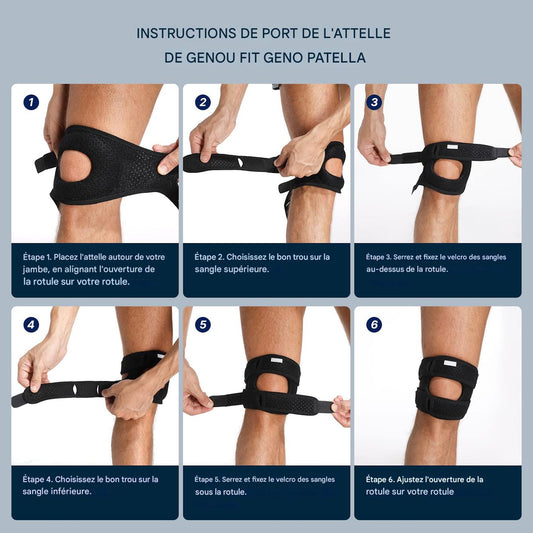 INSTRUCTIONS DE PORT DE L'ATTELLE
DE GENOU FIT GENO PATELLA

1

Étape 1. Placez l'attelle autour de votre jambe, en alignant l'ouverture de la rotule sur votre rotule.

2

Étape 2. Choisissez le bon trou sur la sangle supérieure.

3

Étape 3. Serrez et fixez le velcro des sangles au-dessus de la rotule.

4

Étape 4. Choisissez le bon trou sur la sangle inférieure.

5

Étape 5. Serrez et fixez le velcro des sangles sous la rotule.

6

Étape 6. Ajustez l'ouverture de la rotule sur votre rotule